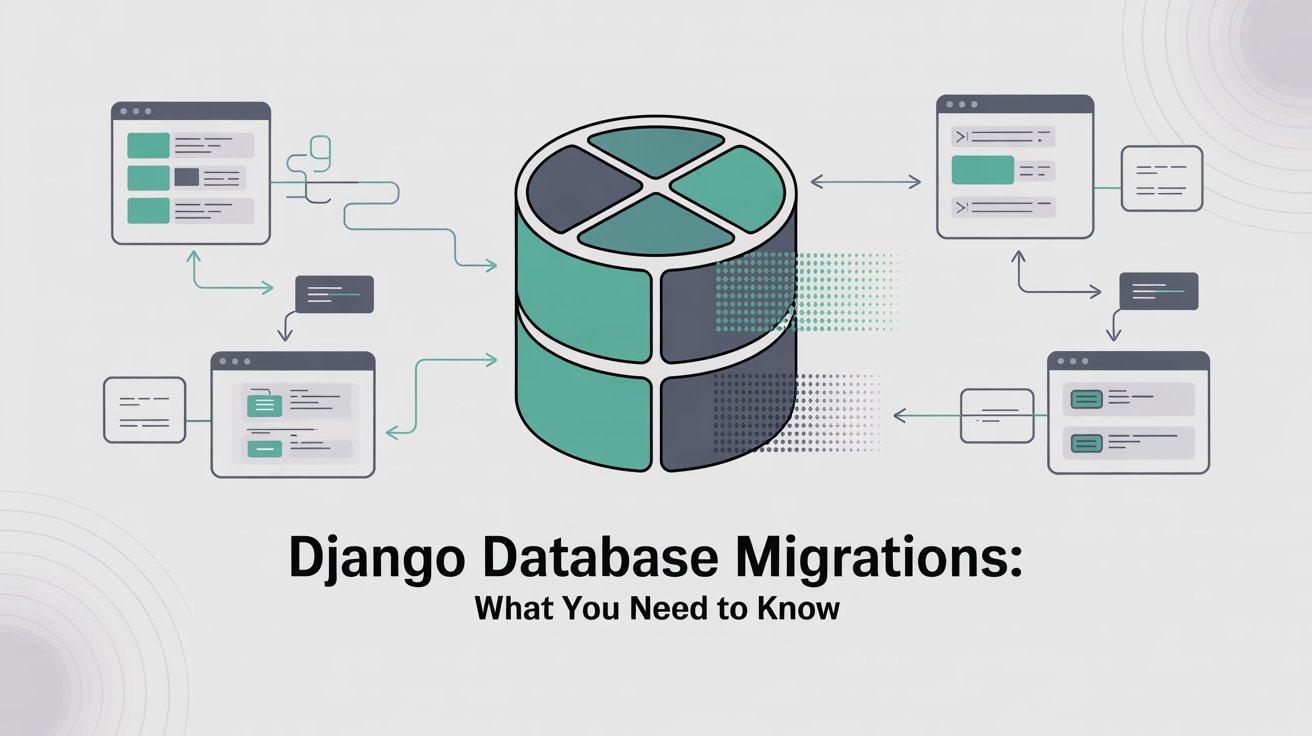 Django Database Migrations:
What You Need to Know